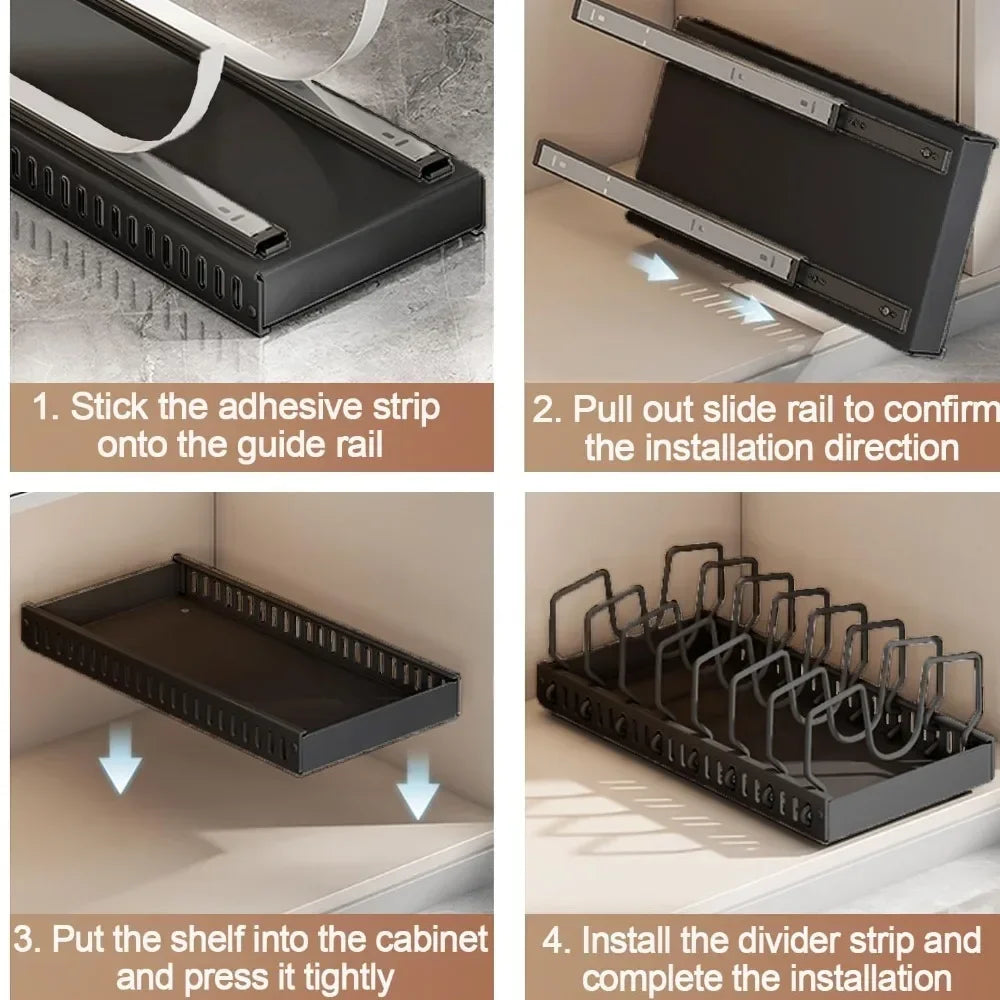 1. Stick the adhesive strip onto the guide rail

2. Pull out slide rail to confirm the installation direction

3. Put the shelf into the cabinet and press it tightly

4. Install the divider strip and complete the installation